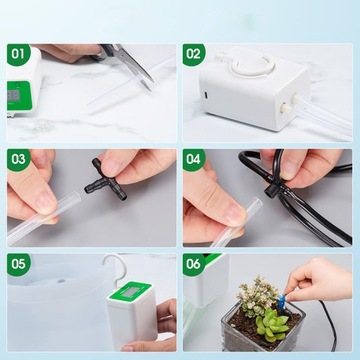 01

02

03

04

05

06