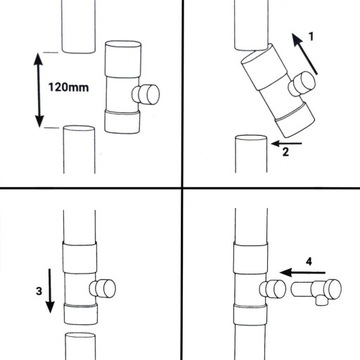 120mm

1

2

3

4