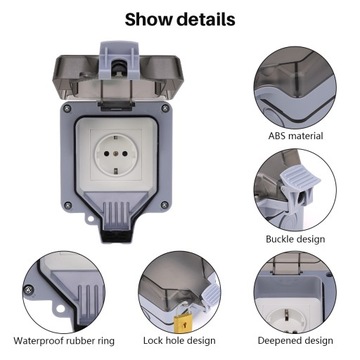 Show details

ABS material

Buckle design

Waterproof rubber ring

Lock hole design

Deepened design