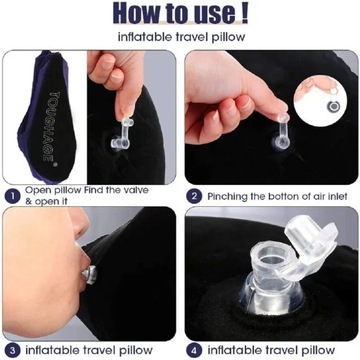 How to use !

inflatable travel pillow

TOUGHAGE®

1 Open pillow Find the valve & open it

2 Pinching the botton of air inlet

3 inflatable travel pillow

4 inflatable travel pillow