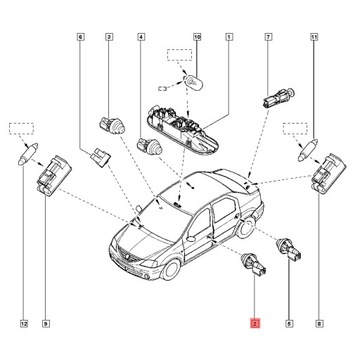 6
3
4
10
1
7
11
12
9
2
5
8