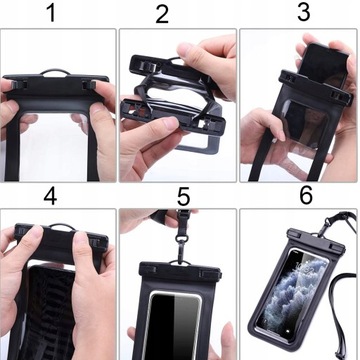 1
2
3
4
5
6