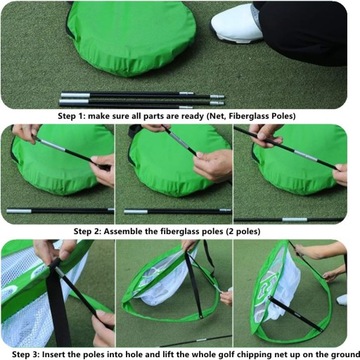 Step 1: make sure all parts are ready (Net, Fiberglass Poles)

Step 2: Assemble the fiberglass poles (2 poles)

Step 3: Insert the poles into hole and lift the whole golf chipping net up on the ground