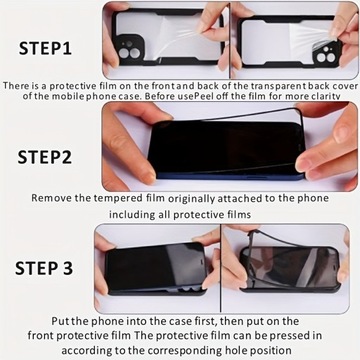 STEP1

There is a protective film on the front and back of the transparent back cover of the mobile phone case. Before usePeel off the film for more clarity

STEP2

Remove the tempered film originally attached to the phone including all protective films

STEP 3

Put the phone into the case first, then put on the front protective film The protective film can be pressed in according to the corresponding hole position