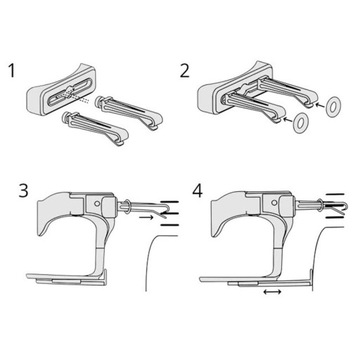 1

2

3

4