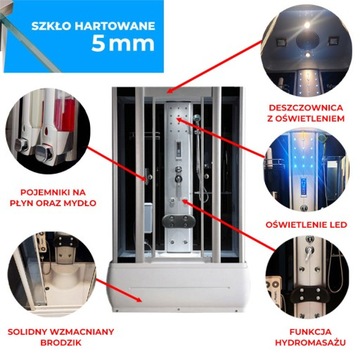 SZKŁO HARTOWANE
5mm

DESZCZOWNICA
Z OŚWIETLENIEM

POJEMNIKI NA
PŁYN ORAZ MYDŁO

OŚWIETLENIE LED

SOLIDNY WZMACNIANY
BRODZIK

FUNKCJA
HYDROMASAŻU