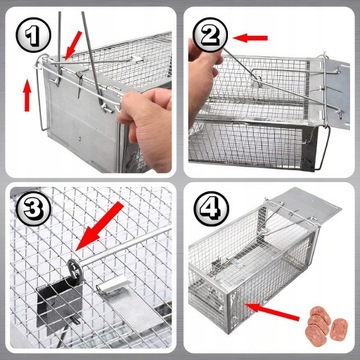 1

2

3

4