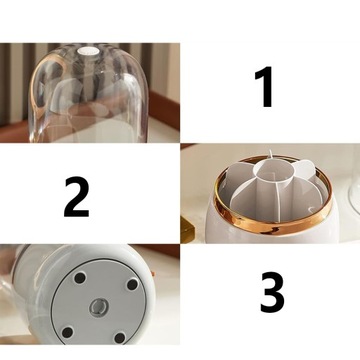 1

2

3