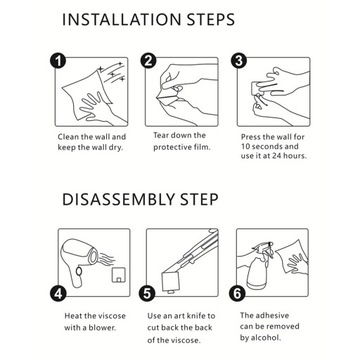 INSTALLATION STEPS

1

Clean the wall and keep the wall dry.

2

Tear down the protective film.

3

Press the wall for 10 seconds and use it at 24 hours.

DISASSEMBLY STEP

4

Heat the viscose with a blower.

5

Use an art knife to cut back the back of the viscose.

6

The adhesive can be removed by alcohol.