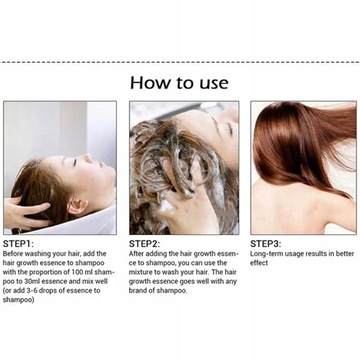 How to use

STEP1:
Before washing your hair, add the hair growth essence to shampoo with the proportion of 100 ml shampoo to 30ml essence and mix well (or add 3-6 drops of essence to shampoo)

STEP2:
After adding the hair growth essence to shampoo, you can use the mixture to wash your hair. The hair growth essence goes well with any brand of shampoo.

STEP3:
Long-term usage results in better effect