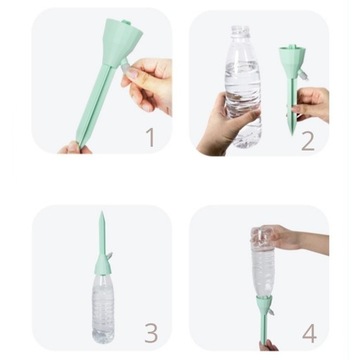 1

2

3

4