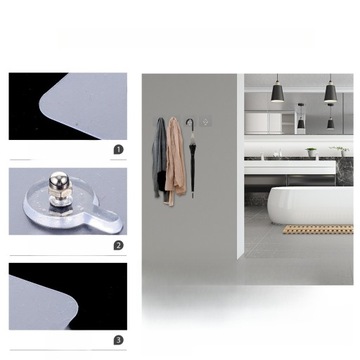 1

2

3