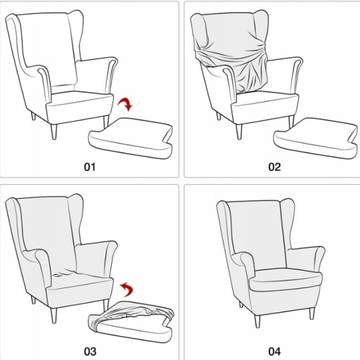 01

02

03

04