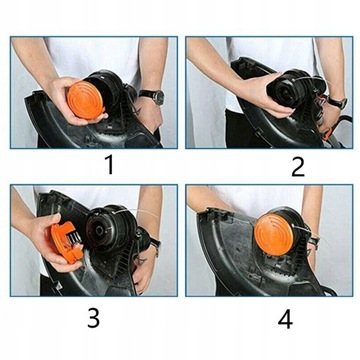 1

2

3

4