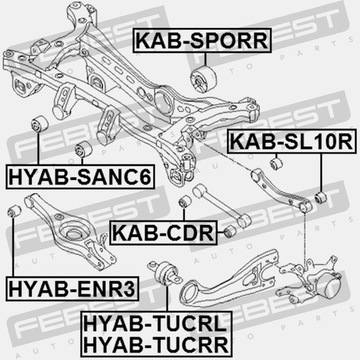 KAB-SPORR

KAB-SL10R

HYAB-SANC6

KAB-CDR

HYAB-ENR3

HYAB-TUCRL
HYAB-TUCRR

FEBEST AUTO PARTS