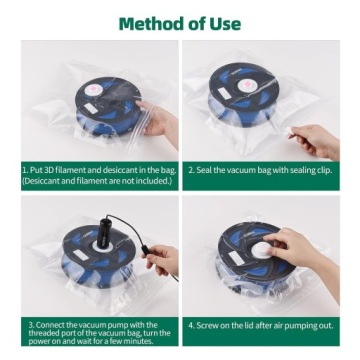 Method of Use

1. Put 3D filament and desiccant in the bag. (Desiccant and filament are not included.)

2. Seal the vacuum bag with sealing clip.

3. Connect the vacuum pump with the threaded port of the vacuum bag, turn the power on and wait for a few minutes.

4. Screw on the lid after air pumping out.