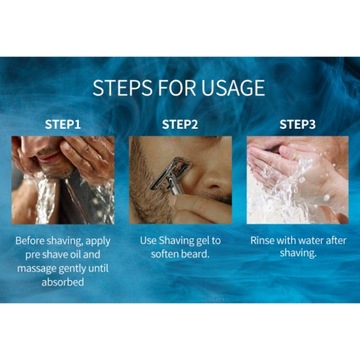 STEPS FOR USAGE

STEP1

Before shaving, apply pre shave oil and massage gently until absorbed

STEP2

Use Shaving gel to soften beard.

STEP3

Rinse with water after shaving.