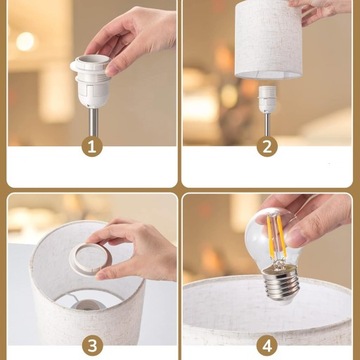 1

2

3

4