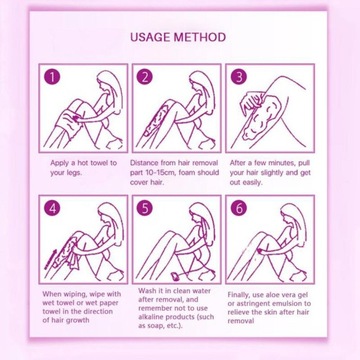 USAGE METHOD

1

Apply a hot towel to your legs.

2

Distance from hair removal part 10-15cm, foam should cover hair.

3

After a few minutes, pull your hair slightly and get out easily.

4

When wiping, wipe with wet towel or wet paper towel in the direction of hair growth

5

Wash it in clean water after removal, and remember not to use alkaline products (such as soap, etc.).

6

Finally, use aloe vera gel or astringent emulsion to relieve the skin after hair removal