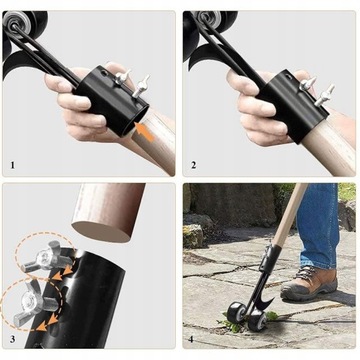 1

2

3

4