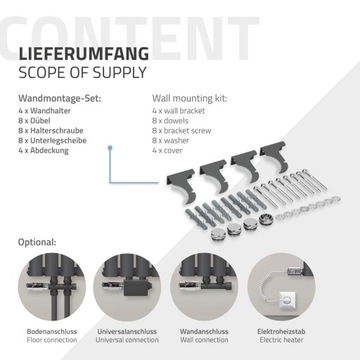 CONTENT

LIEFERUMFANG
SCOPE OF SUPPLY

Wandmontage-Set:
4 x Wandhalter
8 x Dübel
8 x Halterschraube
8 x Unterlegscheibe
4 x Abdeckung

Wall mounting kit:
4 x wall bracket
8 x dowels
8 x bracket screw
8 x washer
4 x cover

Optional:

Bodenanschluss
Floor connection

Universalanschluss
Universal connection

Wandanschluss
Wall connection

Elektroheizstab
Electric heater