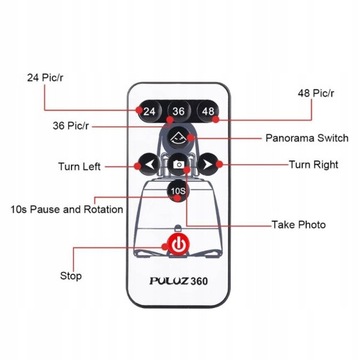 24 Pic/r

48 Pic/r

24 36 48

36 Pic/r

Panorama Switch

Turn Left

Turn Right

10S

10s Pause and Rotation

Take Photo

Stop

PULUZ 360