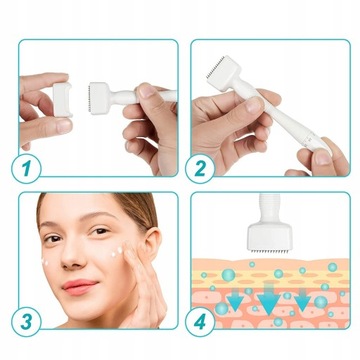 1

2

3

4