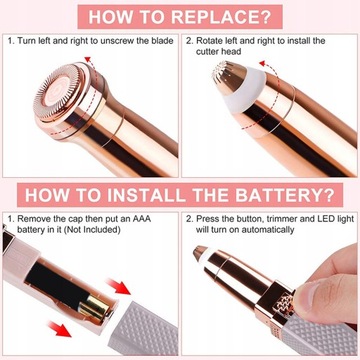 HOW TO REPLACE?

1. Turn left and right to unscrew the blade

2. Rotate left and right to install the cutter head

HOW TO INSTALL THE BATTERY?

1. Remove the cap then put an AAA battery in it (Not Included)

2. Press the button, trimmer and LED light will turn on automatically