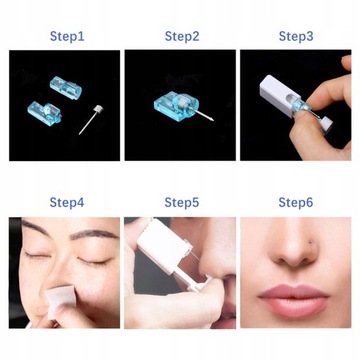 Step1

Step2

Step3

Step4

Step5

Step6