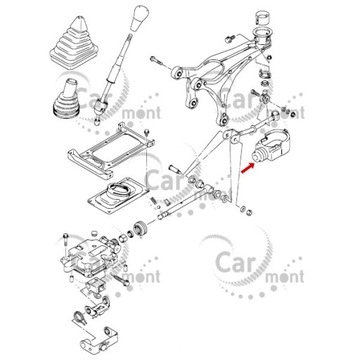 Car mont
Car mont
Car mont
Car mont
Car mont