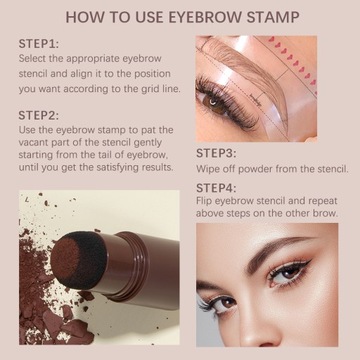 HOW TO USE EYEBROW STAMP

STEP1:
Select the appropriate eyebrow stencil and align it to the position you want according to the grid line.

STEP2:
Use the eyebrow stamp to pat the vacant part of the stencil gently starting from the tail of eyebrow, until you get the satisfying results.

STEP3:
Wipe off powder from the stencil.

STEP4:
Flip eyebrow stencil and repeat above steps on the other brow.