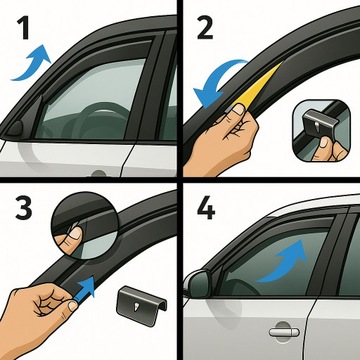 1

2

3

4