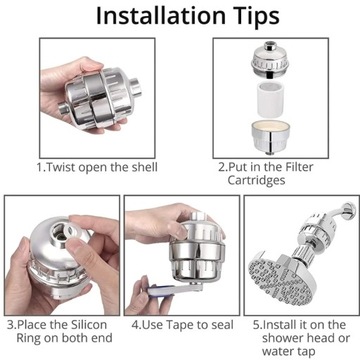 Installation Tips

1.Twist open the shell

2.Put in the Filter Cartridges

3.Place the Silicon Ring on both end

4.Use Tape to seal

5.Install it on the shower head or water tap