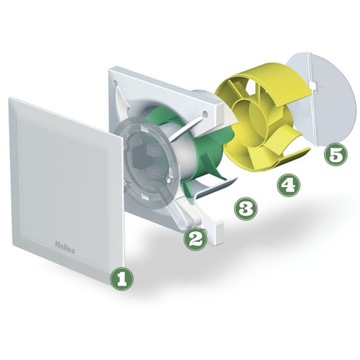 Helios
1
2
3
4
5