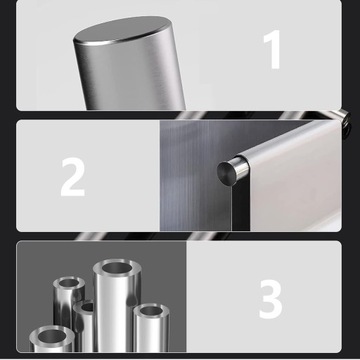 1

2

3