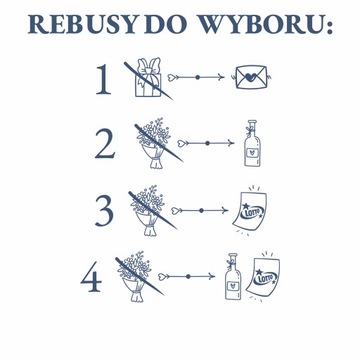 REBUSY DO WYBORU:

1

2

3

LOTTO

4

LOTTO