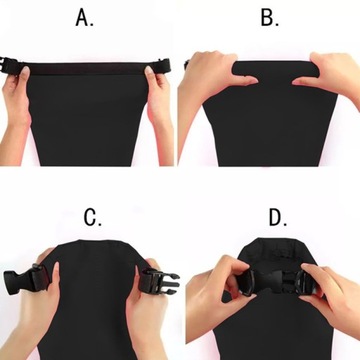 A.

B.

C.

D.