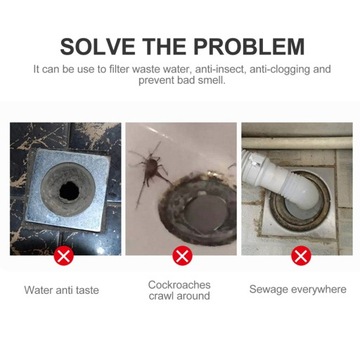 SOLVE THE PROBLEM

It can be use to filter waste water, anti-insect, anti-clogging and prevent bad smell.

Water anti taste

Cockroaches crawl around

Sewage everywhere