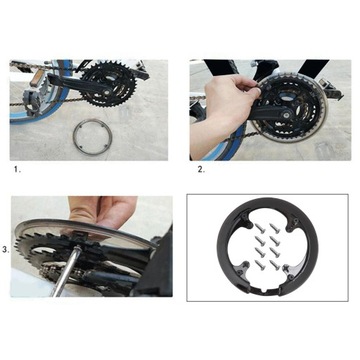 1.

2.

3.