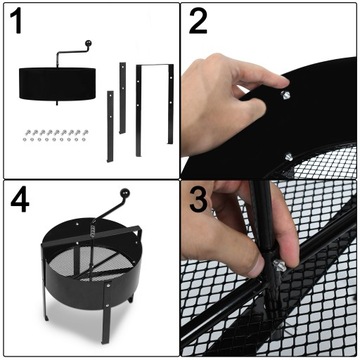 1

2

4

3