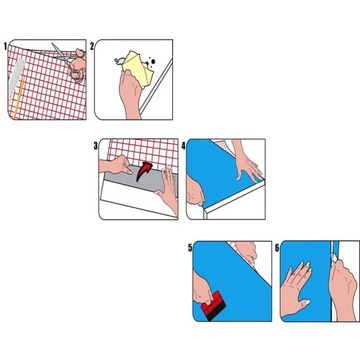 1
2
3
4
5
6