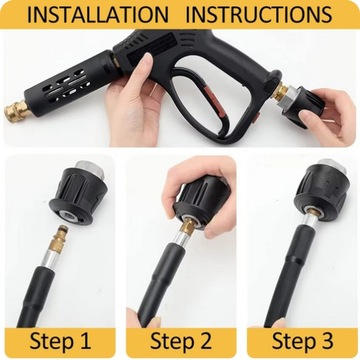 INSTALLATION INSTRUCTIONS

Step 1

Step 2

Step 3