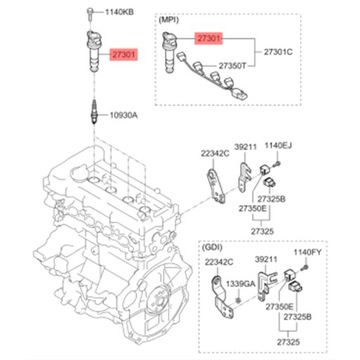 1140KB
27301
10930A
(MPI)
27301
27301C
27350T
22342C
39211
1140EJ
27325B
27350E
27325
(GDI)
22342C
39211
1140FY
1339GA
27350E
27325B
27325