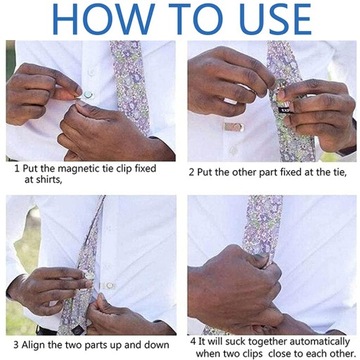 HOW TO USE

1 Put the magnetic tie clip fixed at shirts,

2 Put the other part fixed at the tie,

3 Align the two parts up and down

4 It will suck together automatically when two clips close to each other.