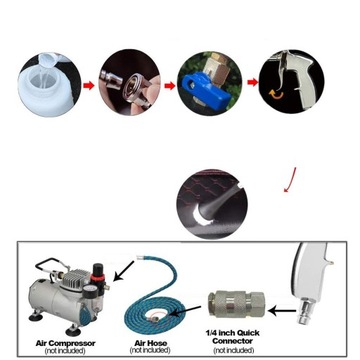 Air Compressor
(not included)

Air Hose
(not included)

1/4 inch Quick Connector
(not included)