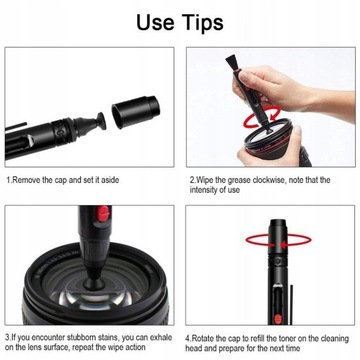 Use Tips

1.Remove the cap and set it aside

2.Wipe the grease clockwise, note that the intensity of use

3.If you encounter stubborn stains, you can exhale on the lens surface, repeat the wipe action

4.Rotate the cap to refill the toner on the cleaning head and prepare for the next time