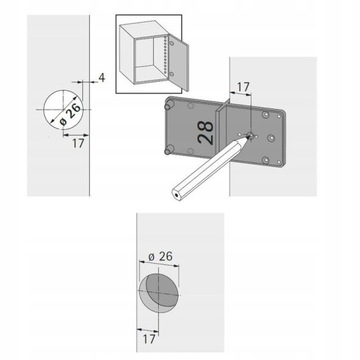 4
ø 26
17
17
28
ø 26
17