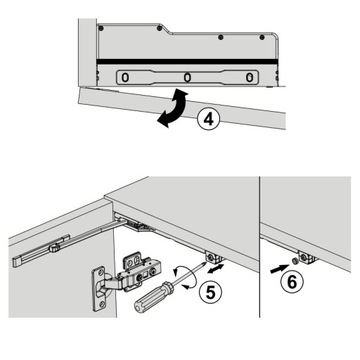 4

5

6