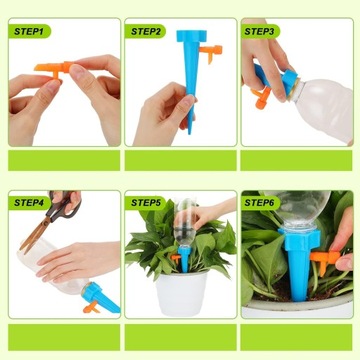 STEP1

STEP2

STEP3

STEP4

STEP5

STEP6