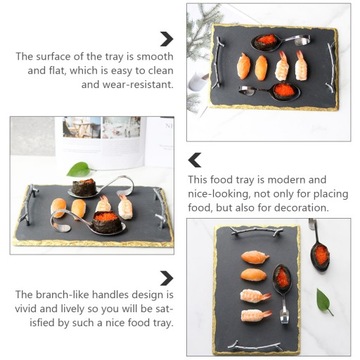 The surface of the tray is smooth and flat, which is easy to clean and wear-resistant.

This food tray is modern and nice-looking, not only for placing food, but also for decoration.

The branch-like handles design is vivid and lively so you will be satisfied by such a nice food tray.